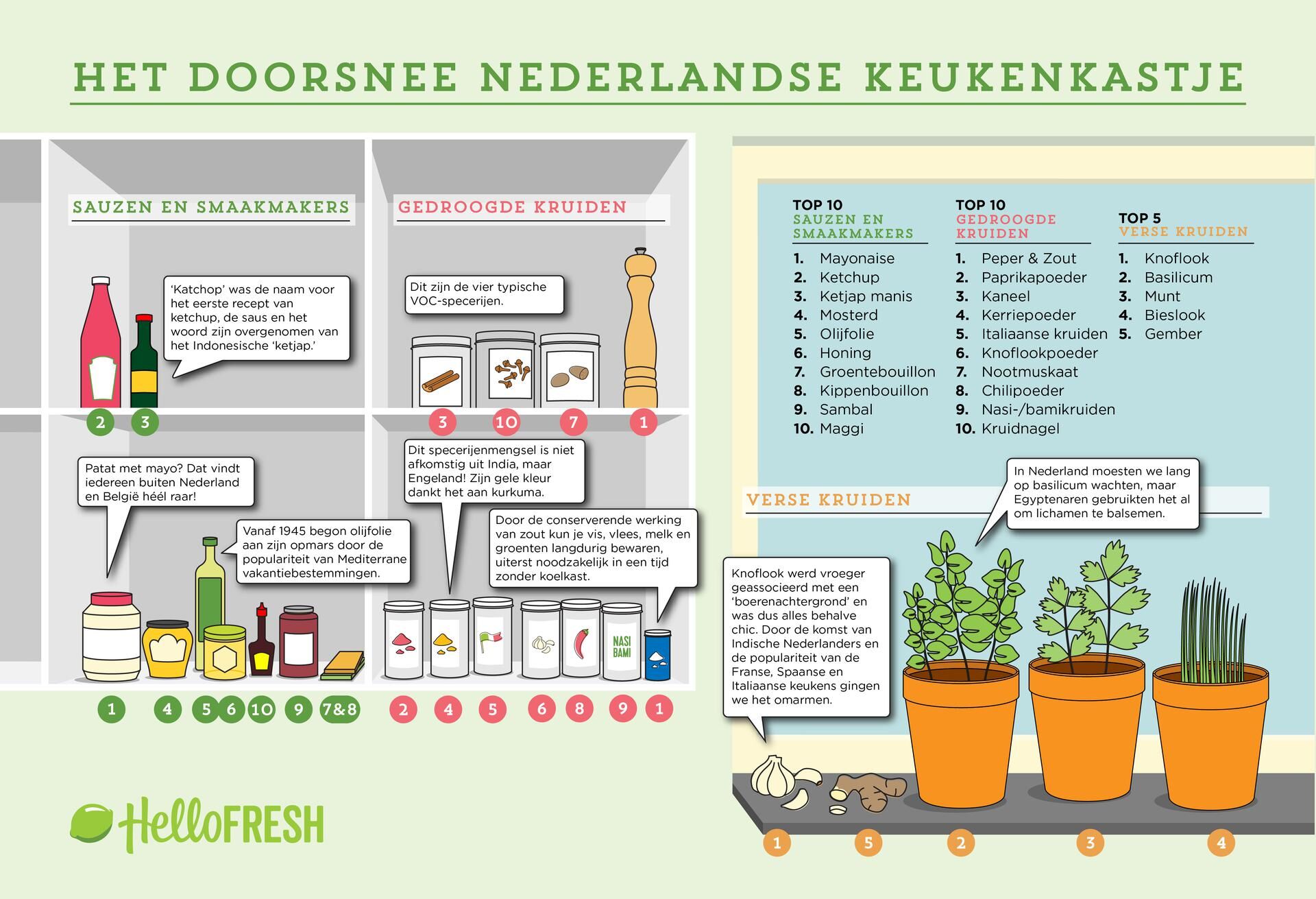 HET DOORSNEE NEDERLANDSE KEUKENKASTJE

SAUZEN EN SMAAKMAKERS

'Katchop' was de naam voor het eerste recept van ketchup, de saus en het woord zijn overgenomen van het Indonesische 'ketjap.'

2 3

Patat met mayo? Dat vindt iedereen buiten Nederland en België héél raar!

Vanaf 1945 begon olijfolie aan zijn opmars door de populariteit van Mediterrane vakantiebestemmingen.

1 4 5 6 10 9 7&8

GEDROOGDE KRUIDEN

Dit zijn de vier typische VOC-specerijen.

3 10 7 1

Dit specerijenmengsel is niet afkomstig uit India, maar Engeland! Zijn gele kleur dankt het aan kurkuma.

Door de conserverende werking van zout kun je vis, vlees, melk en groenten langdurig bewaren, uiterst noodzakelijk in een tijd zonder koelkast.

NASI BAMI

2 4 5 6 8 9 1

TOP 10
SAUZEN EN SMAAKMAKERS
1. Mayonaise
2. Ketchup
3. Ketjap manis
4. Mosterd
5. Olijfolie
6. Honing
7. Groentebouillon
8. Kippenbouillon
9. Sambal
10. Maggi

TOP 10
GEDROOGDE KRUIDEN
1. Peper & Zout
2. Paprikapoeder
3. Kaneel
4. Kerriepoeder
5. Italiaanse kruiden
6. Knoflookpoeder
7. Nootmuskaat
8. Chilipoeder
9. Nasi-/bamikruiden
10. Kruidnagel

TOP 5
VERSE KRUIDEN
1. Knoflook
2. Basilicum
3. Munt
4. Bieslook
5. Gember

VERSE KRUIDEN

In Nederland moesten we lang op basilicum wachten, maar Egyptenaren gebruikten het al om lichamen te balsemen.

Knoflook werd vroeger geassocieerd met een 'boerenachtergrond' en was dus alles behalve chic. Door de komst van Indische Nederlanders en de populariteit van de Franse, Spaanse en Italiaanse keukens gingen we het omarmen.

1 5 2 3 4

HelloFRESH