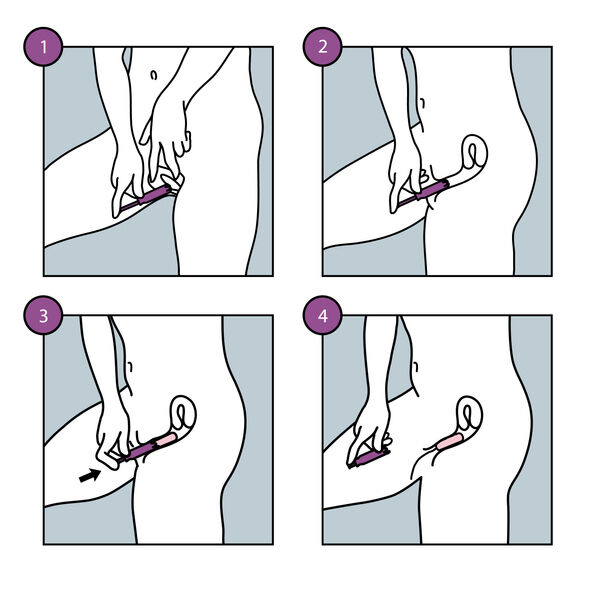 1

2

3

4