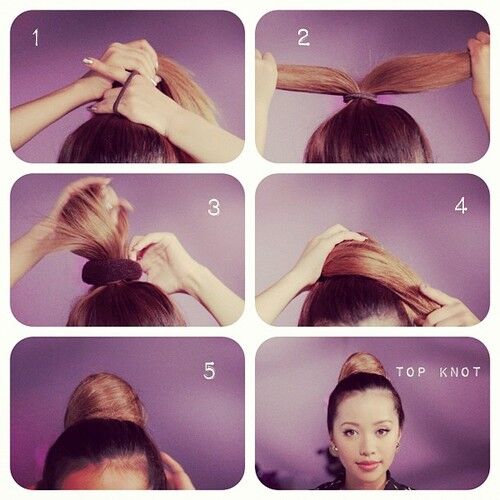 1

2

3

4

5

TOP KNOT